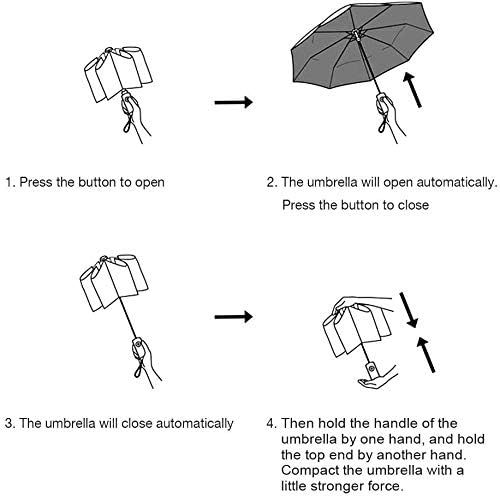 1. Press the button to open

2. The umbrella will open automatically.
Press the button to close

3. The umbrella will close automatically

4. Then hold the handle of the umbrella by one hand, and hold the top end by another hand. Compact the umbrella with a little stronger force.