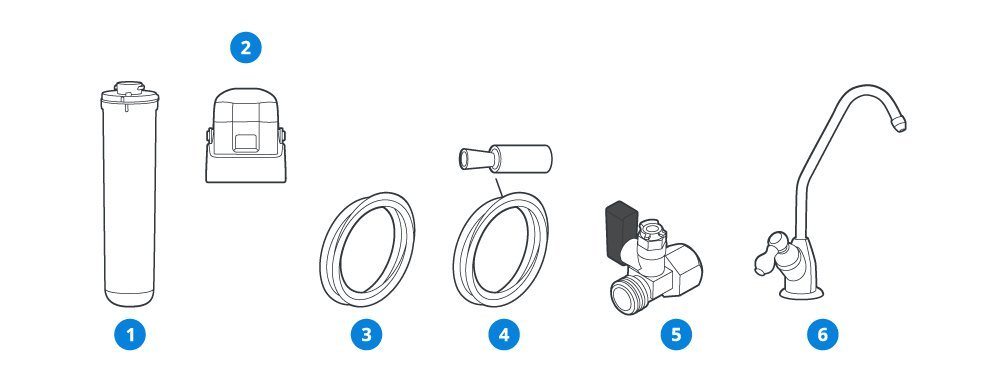 2

1

3

4

5

6