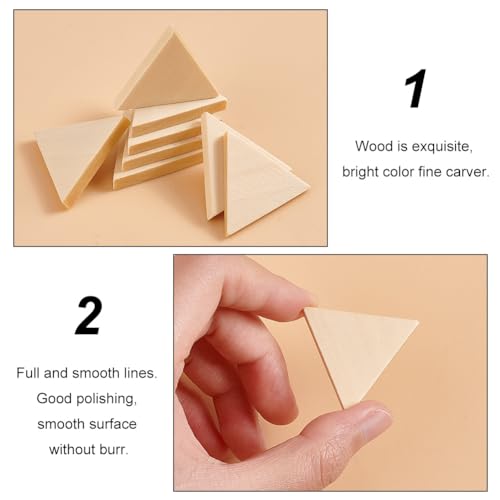 1

Wood is exquisite, bright color fine carver.

2

Full and smooth lines. Good polishing, smooth surface without burr.