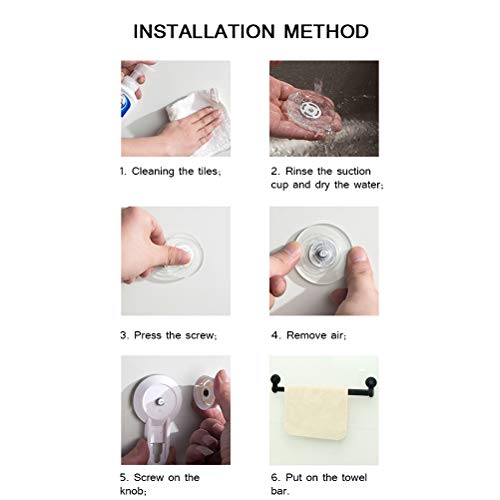 INSTALLATION METHOD

1. Cleaning the tiles;

2. Rinse the suction cup and dry the water;

3. Press the screw;

4. Remove air;

5. Screw on the knob;

6. Put on the towel bar.