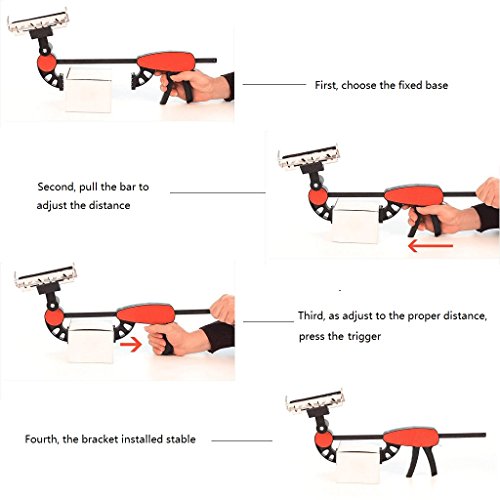 First, choose the fixed base

Second, pull the bar to adjust the distance

Third, as adjust to the proper distance, press the trigger

Fourth, the bracket installed stable