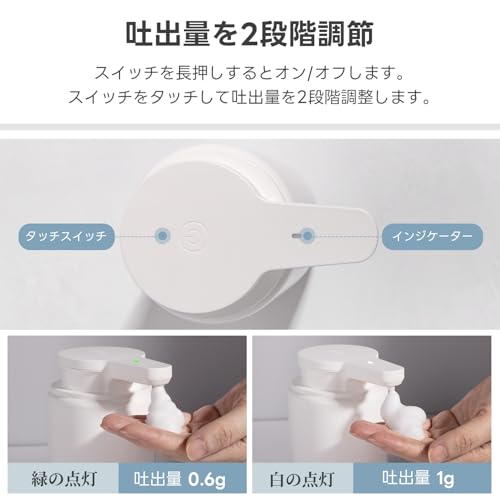 吐出量を2段階調節

スイッチを長押しするとオン/オフします。
スイッチをタッチして吐出量を2段階調整します。

タッチスイッチ

インジケーター

緑の点灯 吐出量 0.6g

白の点灯 吐出量 1g