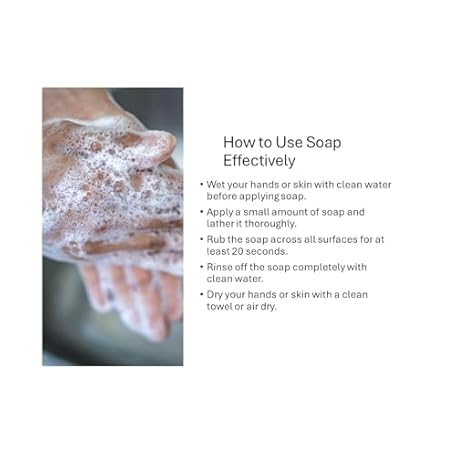 How to Use Soap Effectively

• Wet your hands or skin with clean water before applying soap.
• Apply a small amount of soap and lather it thoroughly.
• Rub the soap across all surfaces for at least 20 seconds.
• Rinse off the soap completely with clean water.
• Dry your hands or skin with a clean towel or air dry.