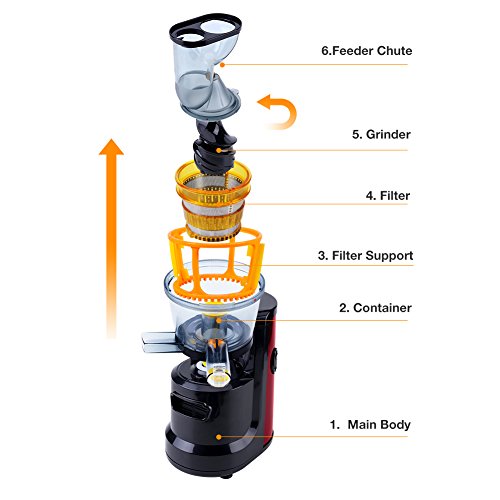 6.Feeder Chute

5. Grinder

4. Filter

3. Filter Support

2. Container

1. Main Body