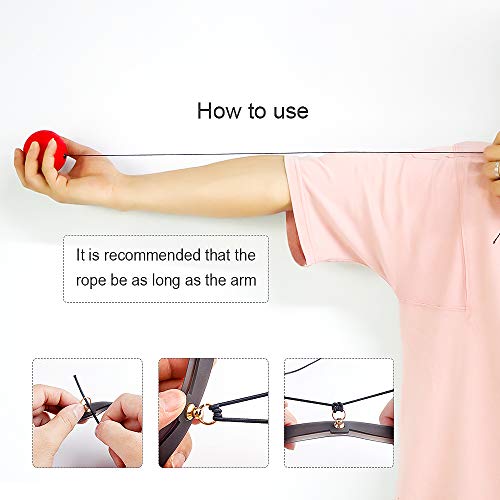 How to use

It is recommended that the rope be as long as the arm