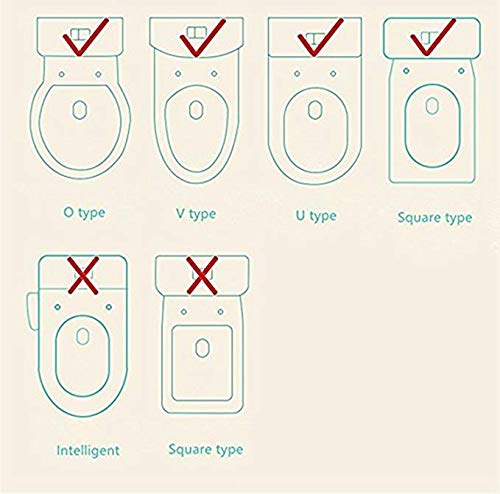 O type

V type

U type

Square type

Intelligent

Square type