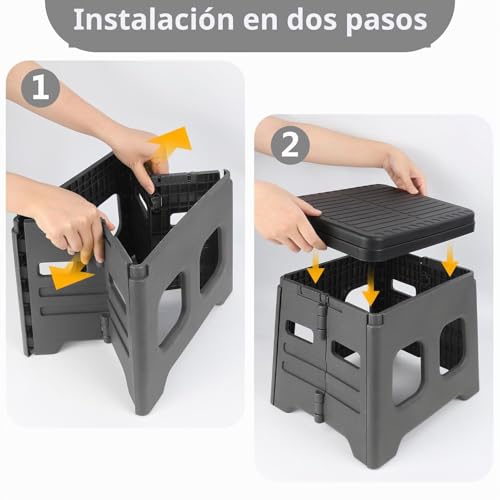 Instalación en dos pasos

1

2