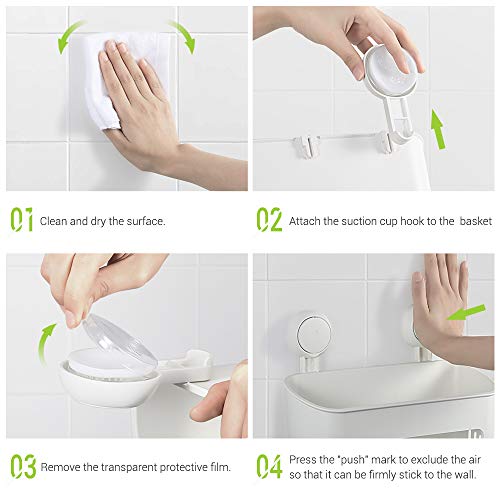 01 Clean and dry the surface.

02 Attach the suction cup hook to the basket

03 Remove the transparent protective film.

04 Press the "push" mark to exclude the air so that it can be firmly stick to the wall.