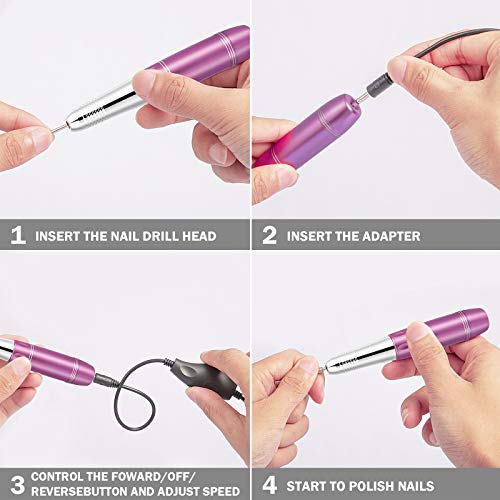 1 INSERT THE NAIL DRILL HEAD

2 INSERT THE ADAPTER

3 CONTROL THE FOWARD/OFF/ REVERSEBUTTON AND ADJUST SPEED

4 START TO POLISH NAILS