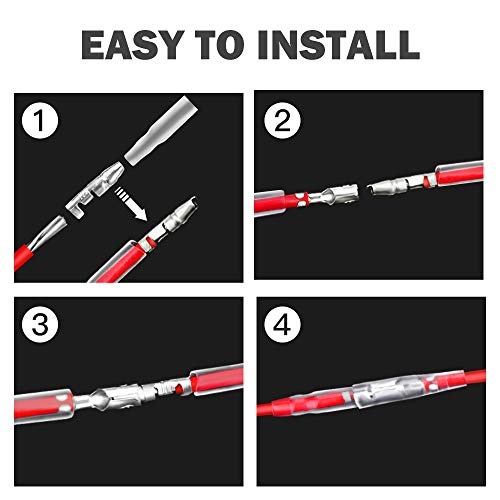 EASY TO INSTALL

1

2

3

4