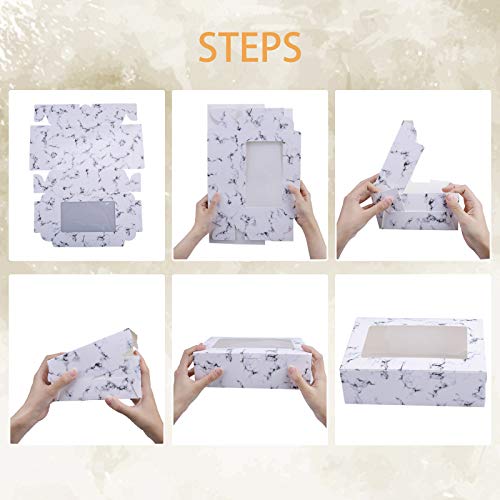 STEPS