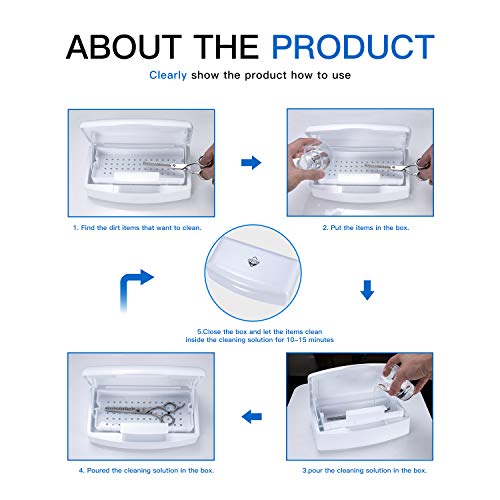 ABOUT THE PRODUCT

Clearly show the product how to use

1. Find the dirt items that want to clean.

2. Put the items in the box.

5.Close the box and let the items clean inside the cleaning solution for 10-15 minutes

4. Poured the cleaning solution in the box.

3.pour the cleaning solution in the box.