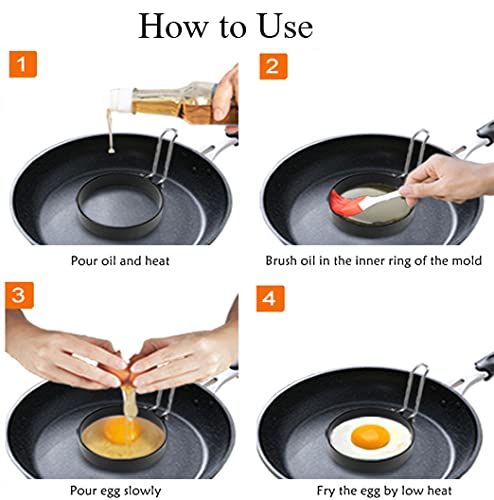 How to Use

1

Pour oil and heat

2

Brush oil in the inner ring of the mold

3

Pour egg slowly

4

Fry the egg by low heat