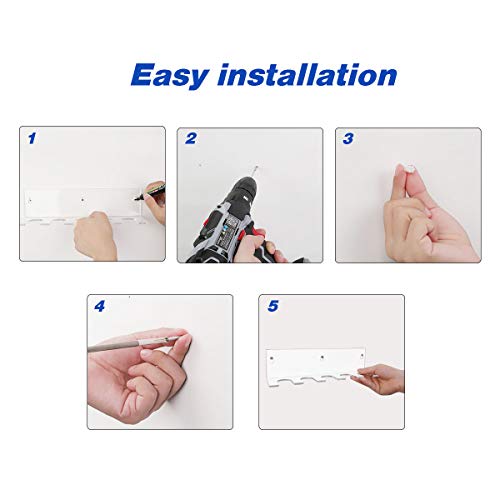 Easy installation

1

2

3

4

5