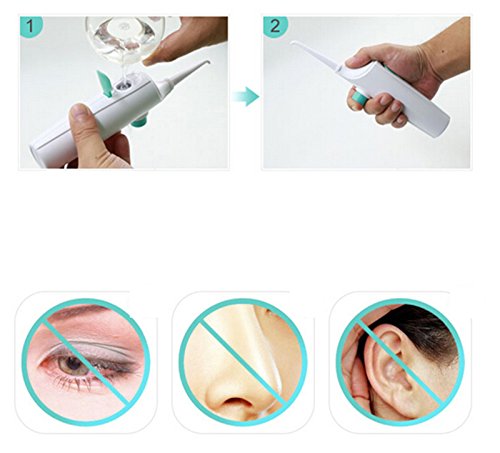 1

2