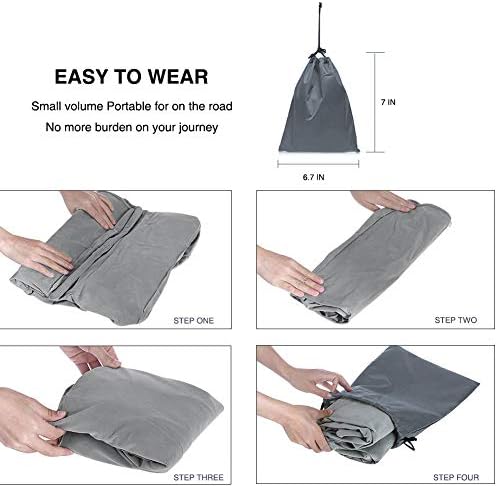 EASY TO WEAR

Small volume Portable for on the road

No more burden on your journey

7 IN

6.7 IN

STEP ONE

STEP TWO

STEP THREE

STEP FOUR