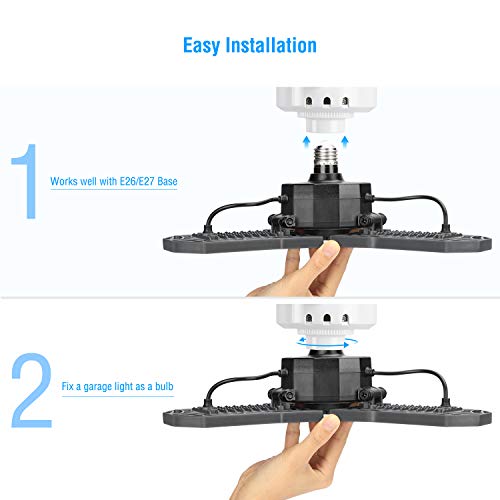 Easy Installation

1

Works well with E26/E27 Base

2

Fix a garage light as a bulb