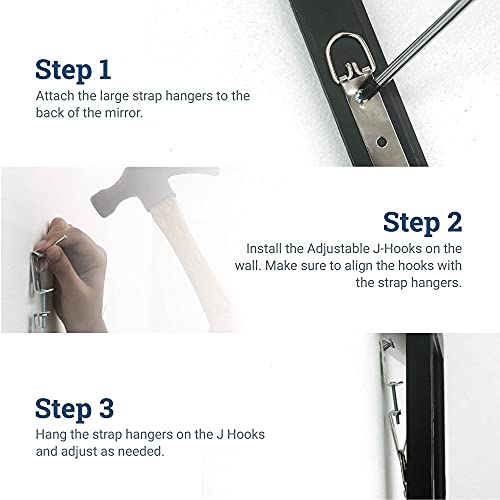 Step 1
Attach the large strap hangers to the back of the mirror.

Step 2
Install the Adjustable J-Hooks on the wall. Make sure to align the hooks with the strap hangers.

Step 3
Hang the strap hangers on the J Hooks and adjust as needed.