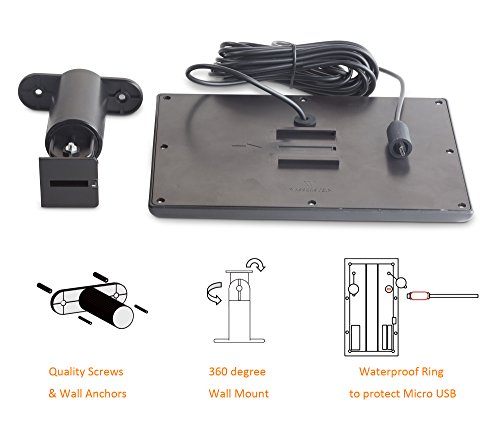 Quality Screws
& Wall Anchors

360 degree
Wall Mount

Waterproof Ring
to protect Micro USB