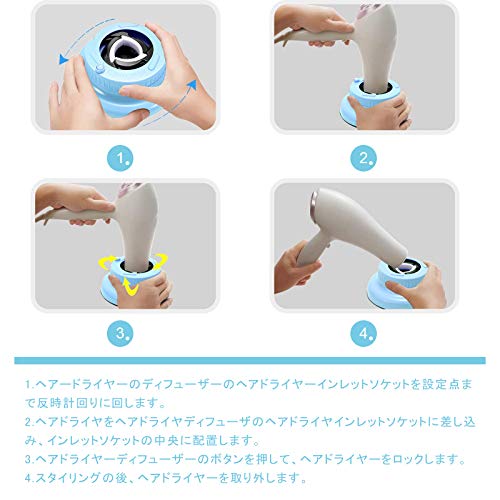 1.

2.

3.

4.

1.ヘアードライヤーのディフューザーのヘアドライヤーインレットソケットを設定点まで反時計回りに回します。
2.ヘアドライヤをヘアドライヤディフューザのヘアドライヤインレットソケットに差し込み、インレットソケットの中央に配置します。
3.ヘアドライヤーディフューザーのボタンを押して、ヘアドライヤーをロックします。
4.スタイリングの後、ヘアドライヤーを取り外します。