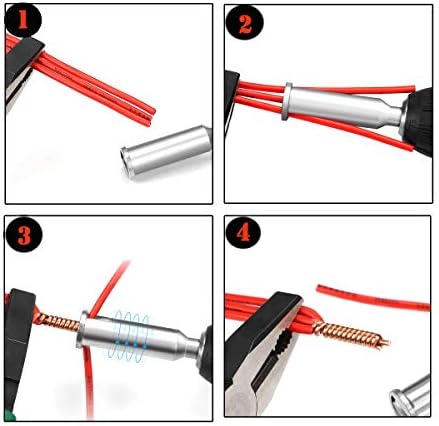 1

2

3

4