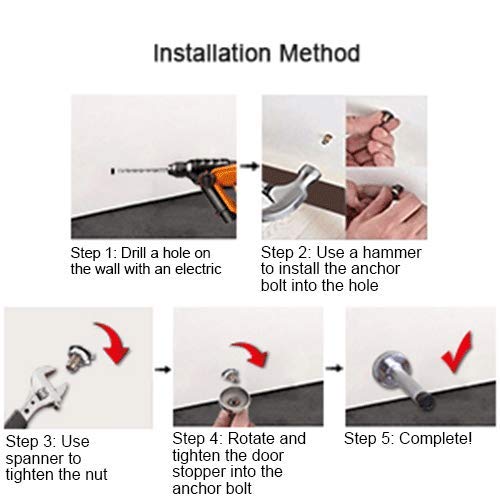 Installation Method

Step 1: Drill a hole on the wall with an electric

Step 2: Use a hammer to install the anchor bolt into the hole

Step 3: Use spanner to tighten the nut

Step 4: Rotate and tighten the door stopper into the anchor bolt

Step 5: Complete!