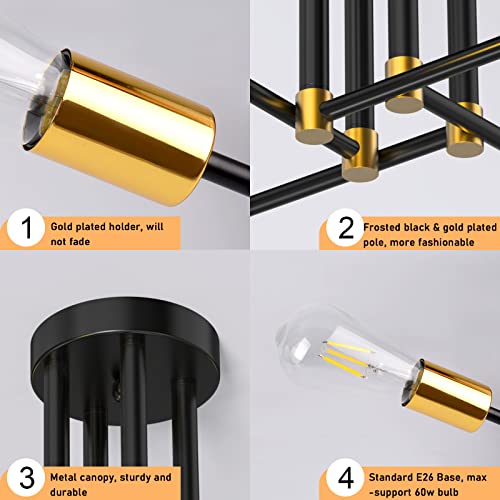 1
Gold plated holder, will not fade

2
Frosted black & gold plated pole, more fashionable

3
Metal canopy, sturdy and durable

4
Standard E26 Base, max -support 60w bulb