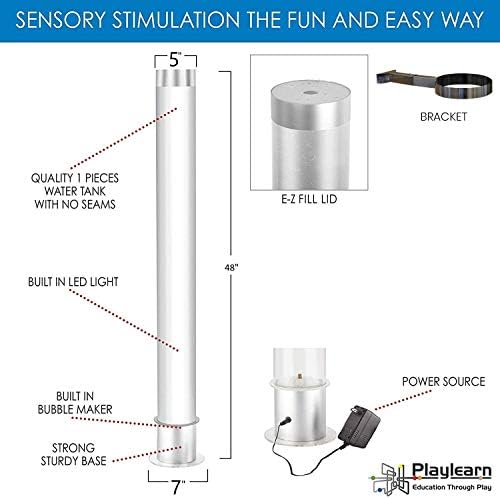 SENSORY STIMULATION THE FUN AND EASY WAY

5"

QUALITY 1 PIECES WATER TANK WITH NO SEAMS

BUILT IN LED LIGHT

BUILT IN BUBBLE MAKER

STRONG STURDY BASE

7"

48"

E-Z FILL LID

BRACKET

POWER SOURCE

Playlearn
Education Through Play