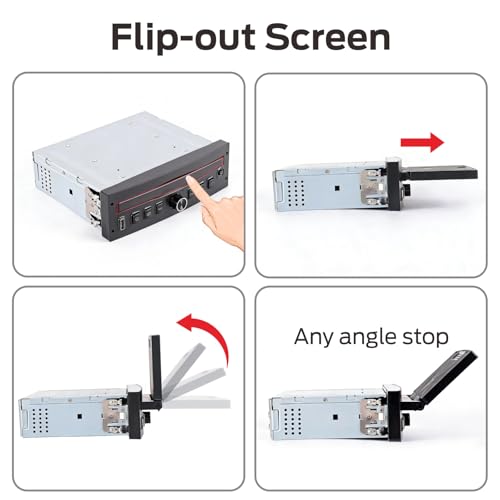 Flip-out Screen

Any angle stop