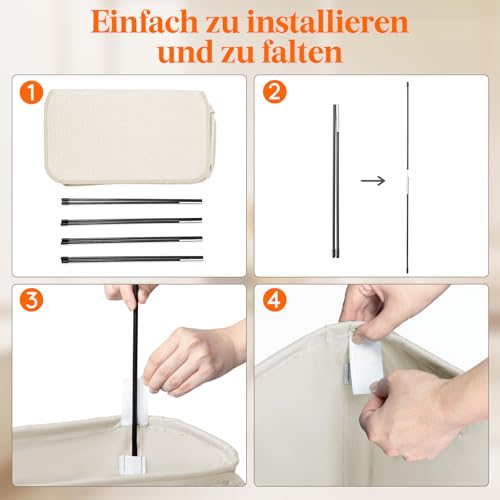 Einfach zu installieren
und zu falten

1

2

3

4