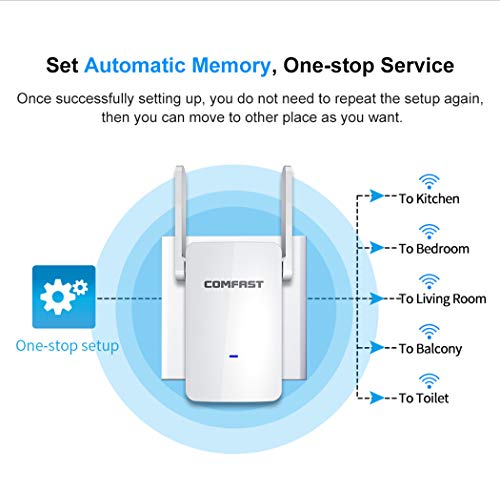 Set Automatic Memory, One-stop Service

Once successfully setting up, you do not need to repeat the setup again, then you can move to other place as you want.

One-stop setup

COMFAST

To Kitchen

To Bedroom

To Living Room

To Balcony

To Toilet