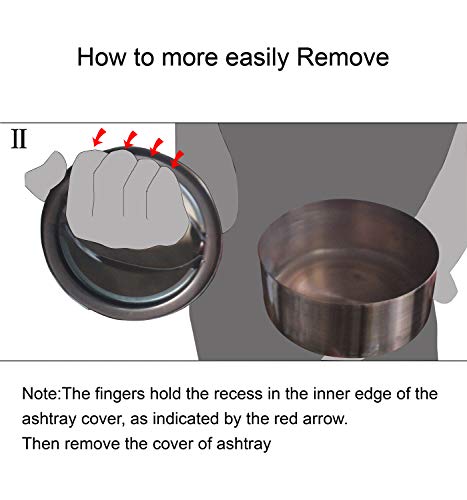 How to more easily Remove

II

Note:The fingers hold the recess in the inner edge of the ashtray cover, as indicated by the red arrow.
Then remove the cover of ashtray