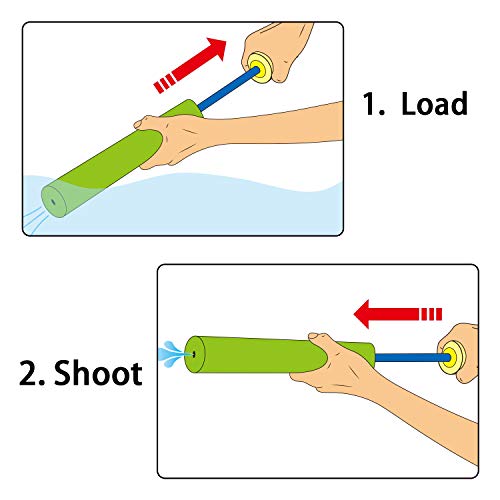 1. Load

2. Shoot