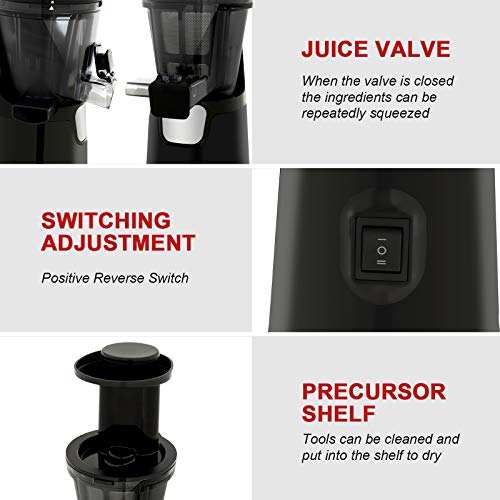 JUICE VALVE

When the valve is closed the ingredients can be repeatedly squeezed

SWITCHING ADJUSTMENT

Positive Reverse Switch

I
O
II

PRECURSOR SHELF

Tools can be cleaned and put into the shelf to dry