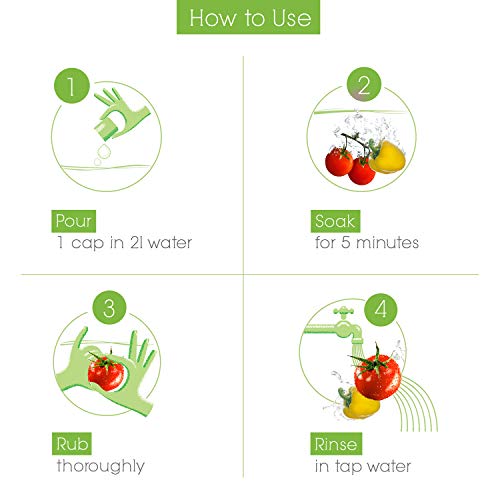 How to Use

1

Pour
1 cap in 2l water

2

Soak
for 5 minutes

3

Rub
thoroughly

4

Rinse
in tap water