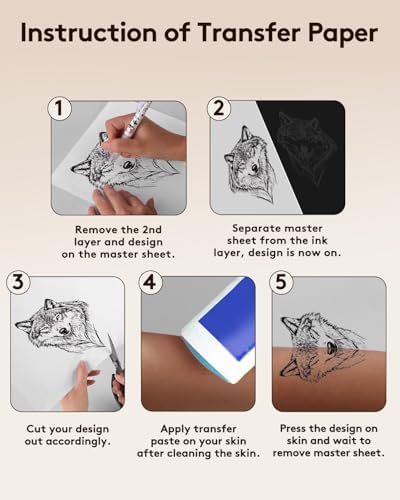 Instruction of Transfer Paper

1

Remove the 2nd layer and design on the master sheet.

2

Separate master sheet from the ink layer, design is now on.

3

Cut your design out accordingly.

4

Apply transfer paste on your skin after cleaning the skin.

5

Press the design on skin and wait to remove master sheet.