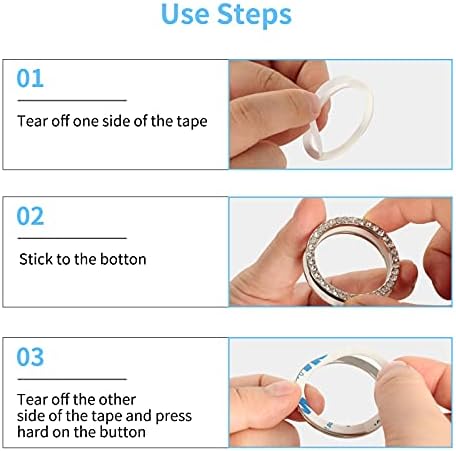 Use Steps

01

Tear off one side of the tape

02

Stick to the botton

03

Tear off the other side of the tape and press hard on the button