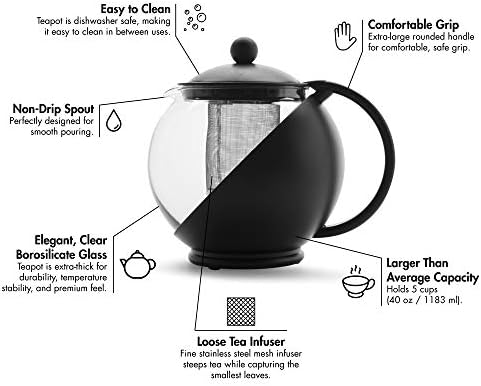 Easy to Clean
Teapot is dishwasher safe, making it easy to clean in between uses.

Comfortable Grip
Extra-large rounded handle for comfortable, safe grip.

Non-Drip Spout
Perfectly designed for smooth pouring.

Elegant, Clear Borosilicate Glass
Teapot is extra-thick for durability, temperature stability, and premium feel.

Larger Than Average Capacity
Holds 5 cups (40 oz / 1183 ml).

Loose Tea Infuser
Fine stainless steel mesh infuser steeps tea while capturing the smallest leaves.