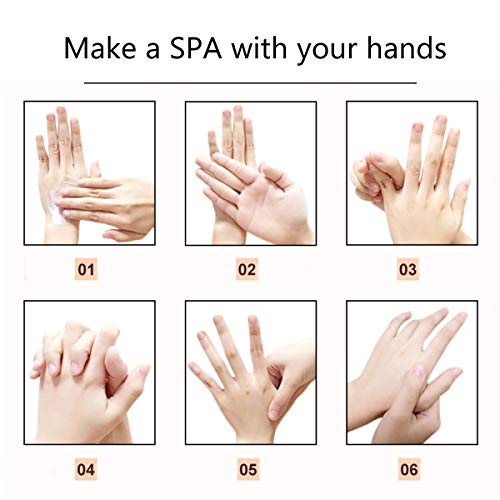 Make a SPA with your hands

01

02

03

04

05

06