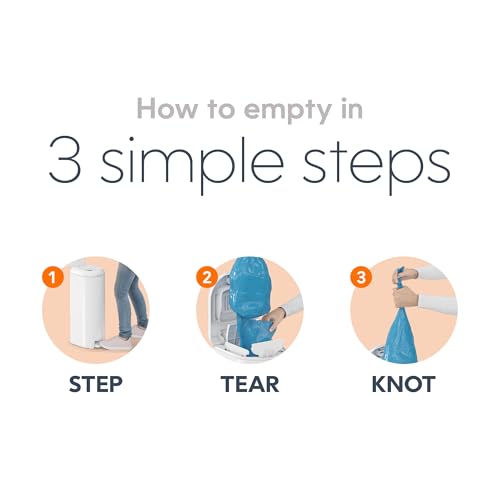 How to empty in
3 simple steps

1
STEP

2
TEAR

3
KNOT