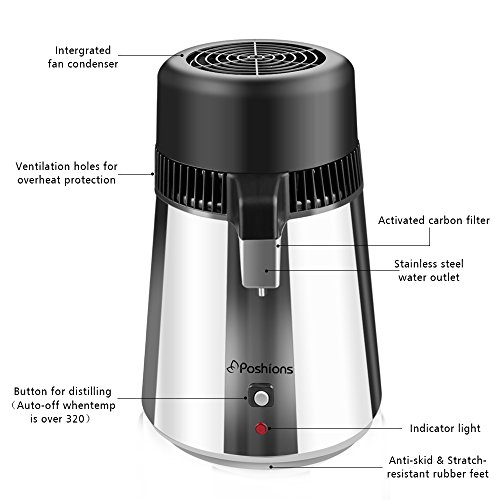 Intergrated fan condenser

Ventilation holes for overheat protection

Activated carbon filter

Stainless steel water outlet

Poshions

Button for distilling (Auto-off whentemp is over 320)

Indicator light

Anti-skid & Stratch-resistant rubber feet