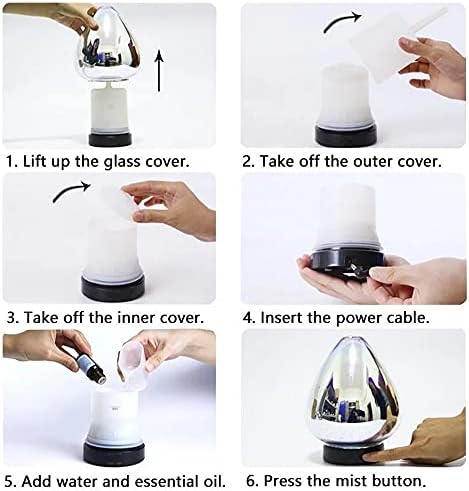 1. Lift up the glass cover.

2. Take off the outer cover.

3. Take off the inner cover.

4. Insert the power cable.

5. Add water and essential oil.

6. Press the mist button.