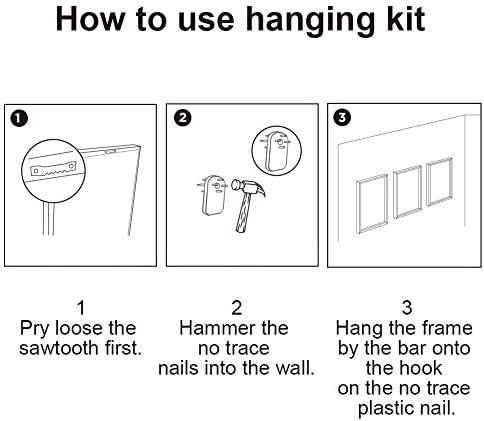 How to use hanging kit

1

2

3

1
Pry loose the sawtooth first.

2
Hammer the no trace nails into the wall.

3
Hang the frame by the bar onto the hook on the no trace plastic nail.