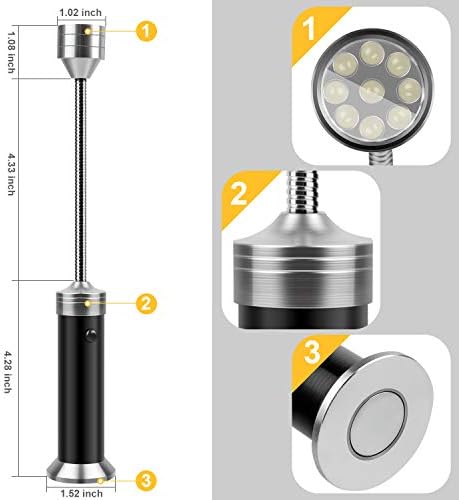 1.02 inch
1.08 inch
1
4.33 inch
2
4.28 inch
3
1.52 inch
1
2
3