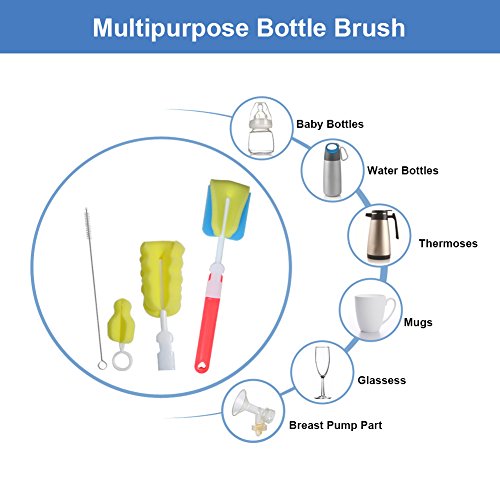 Multipurpose Bottle Brush

Baby Bottles

Water Bottles

Thermoses

Mugs

Glassess

Breast Pump Part