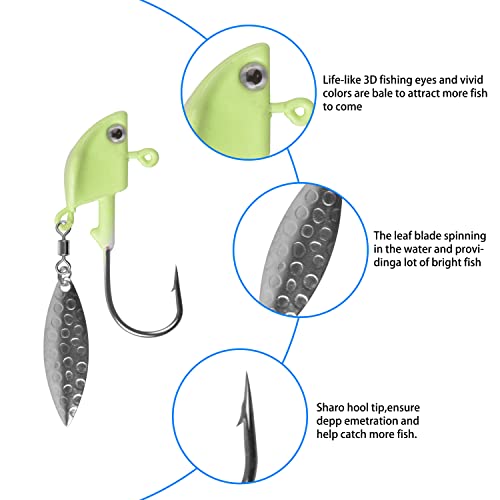 Life-like 3D fishing eyes and vivid colors are bale to attract more fish to come

The leaf blade spinning in the water and providinga lot of bright fish

Sharo hool tip,ensure depp emetration and help catch more fish.