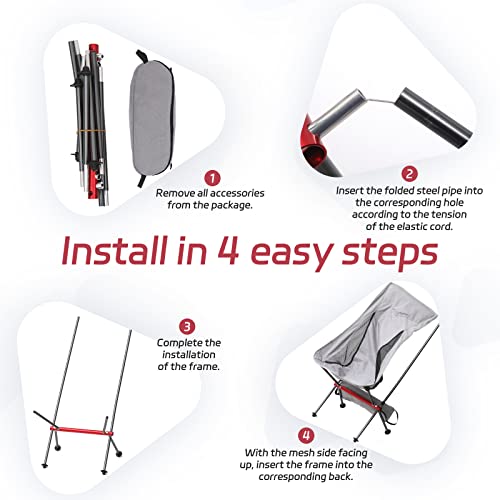 1
Remove all accessories from the package.

2
Insert the folded steel pipe into the corresponding hole according to the tension of the elastic cord.

Install in 4 easy steps

3
Complete the installation of the frame.

4
With the mesh side facing up, insert the frame into the corresponding back.