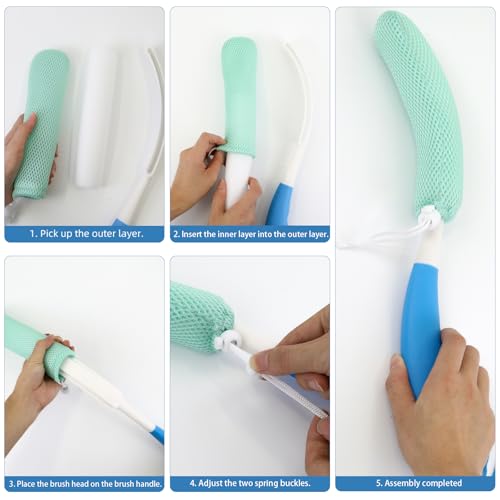 1. Pick up the outer layer.

2. Insert the inner layer into the outer layer.

3. Place the brush head on the brush handle.

4. Adjust the two spring buckles.

5. Assembly completed