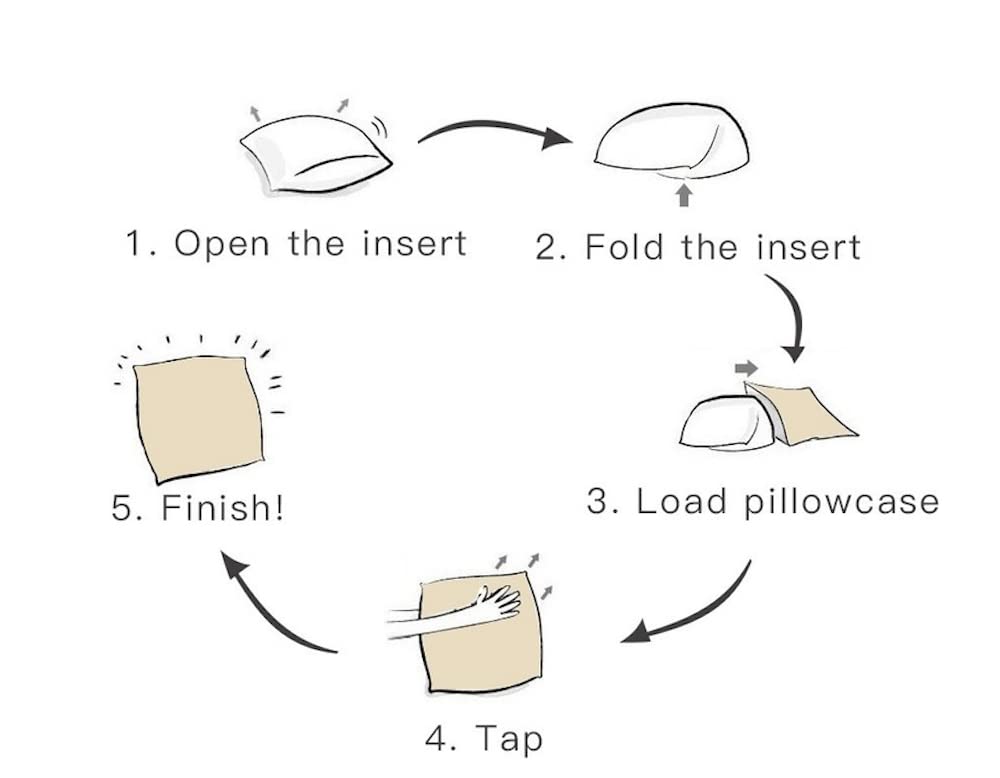 1. Open the insert

2. Fold the insert

3. Load pillowcase

4. Tap

5. Finish!