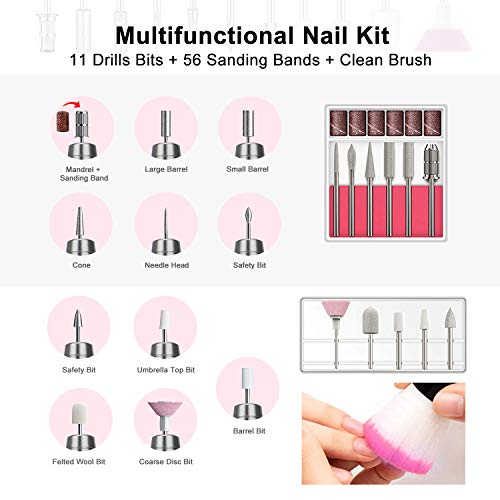 Multifunctional Nail Kit
11 Drills Bits + 56 Sanding Bands + Clean Brush

Mandrel + Sanding Band

Large Barrel

Small Barrel

Cone

Needle Head

Safety Bit

Safety Bit

Umbrella Top Bit

Barrel Bit

Felted Wool Bit

Coarse Disc Bit